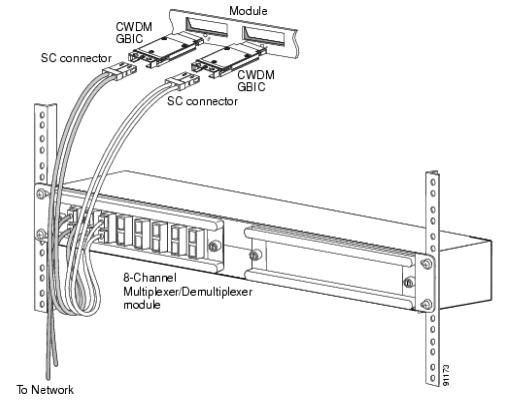 Module

CWDM GBIC

SC connector

CWDM GBIC

SC connector

8-Channel Multiplexer/Demultiplexer module

To Network

91173