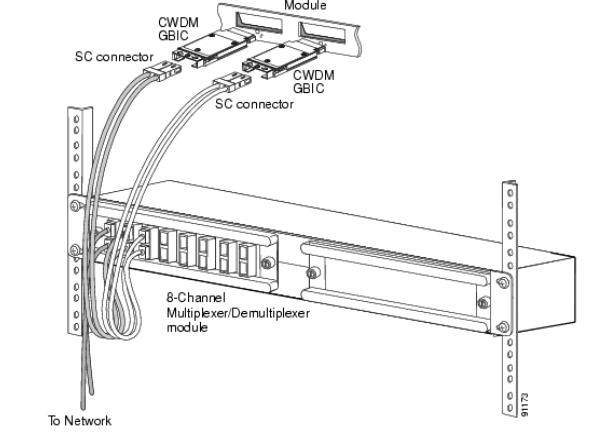 Module

CWDM GBIC

SC connector

CWDM GBIC

SC connector

8-Channel Multiplexer/Demultiplexer module

To Network

91173